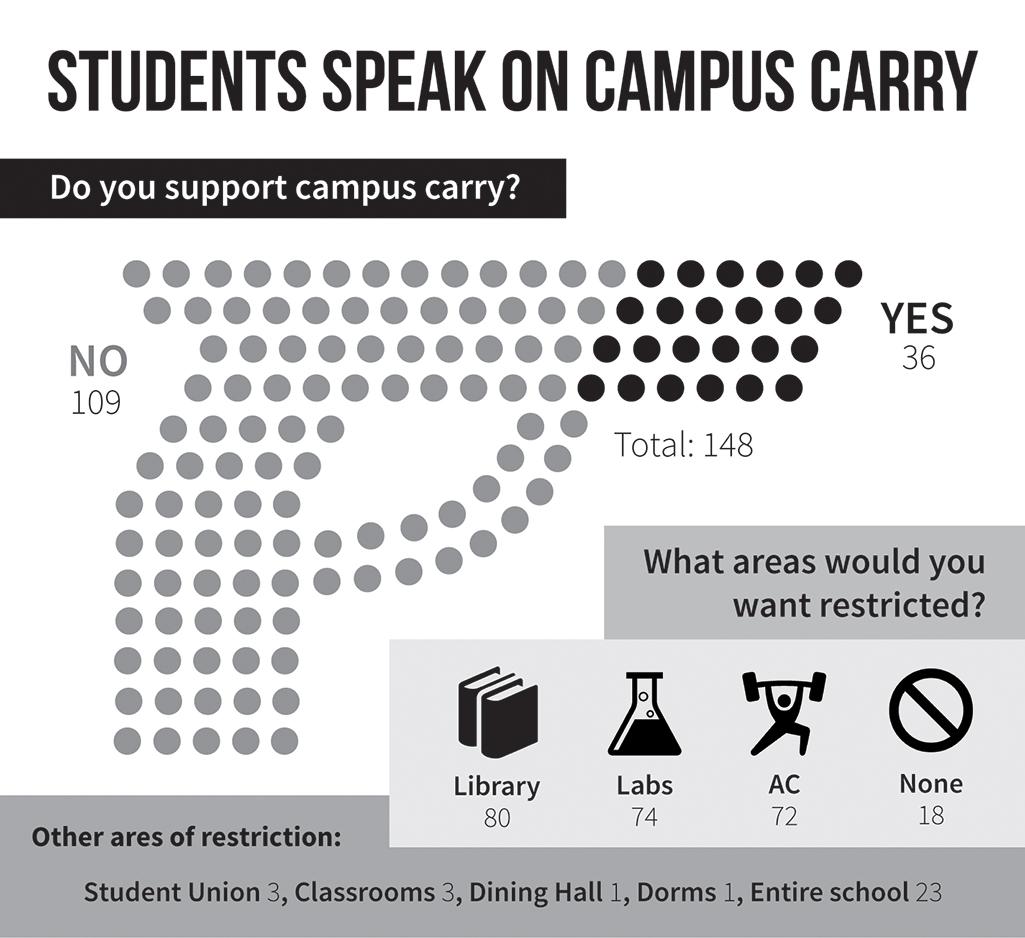 STUDENTS SPEAK ON CAMPUS CARRY

Do you support campus carry?

NO
109

YES
36

Total: 148

What areas would you want restricted?

Library
80

Labs
74

AC
72

None
18

Other ares of restriction:

Student Union 3, Classrooms 3, Dining Hall 1, Dorms 1, Entire school 23